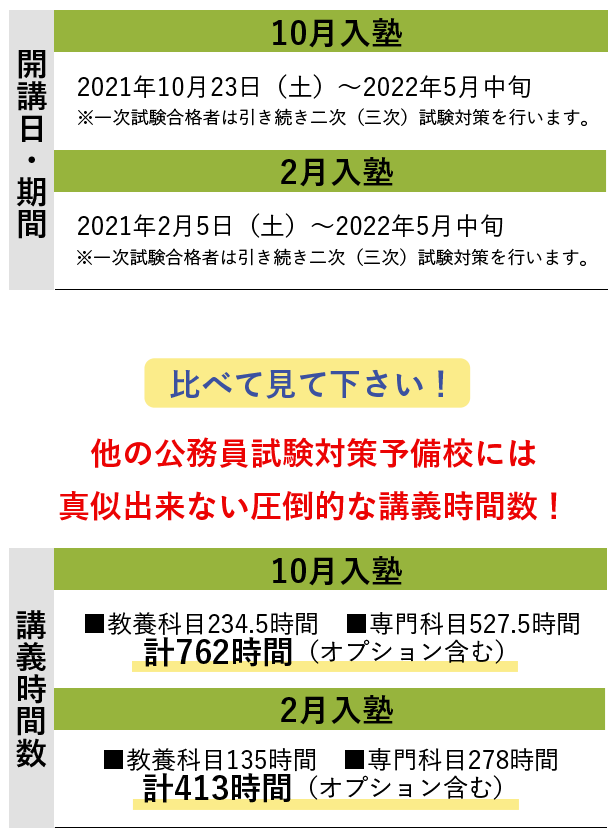 開講日・期間

10月入塾

2021年10月23日（土）～2022年5月中旬
※一次試験合格者は引き続き二次（三次）試験対策を行います。

2月入塾

2021年2月5日（土）～2022年5月中旬
※一次試験合格者は引き続き二次（三次）試験対策を行います。

比べて見て下さい！

他の公務員試験対策予備校には
真似出来ない圧倒的な講義時間数！

講義時間数

10月入塾

■教養科目234.5時間 ■専門科目527.5時間
計762時間（オプション含む）

2月入塾

■教養科目135時間 ■専門科目278時間
計413時間（オプション含む）